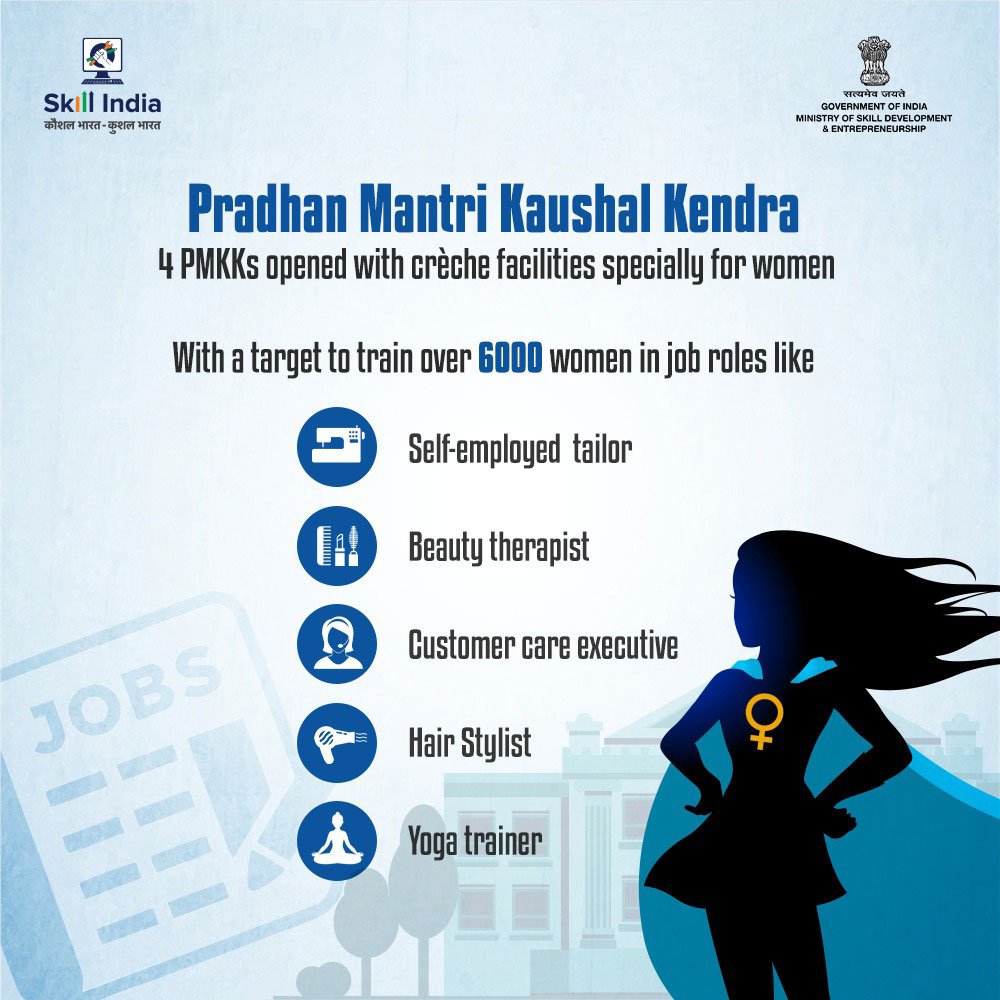 Skill India
कौशल भारत - कुशल भारत

सत्यमेव जयते
GOVERNMENT OF INDIA
MINISTRY OF SKILL DEVELOPMENT & ENTREPRENEURSHIP

Pradhan Mantri Kaushal Kendra
4 PMKKs opened with crèche facilities specially for women

With a target to train over 6000 women in job roles like

Self-employed tailor

Beauty therapist

Customer care executive

Hair Stylist

Yoga trainer

JOBS